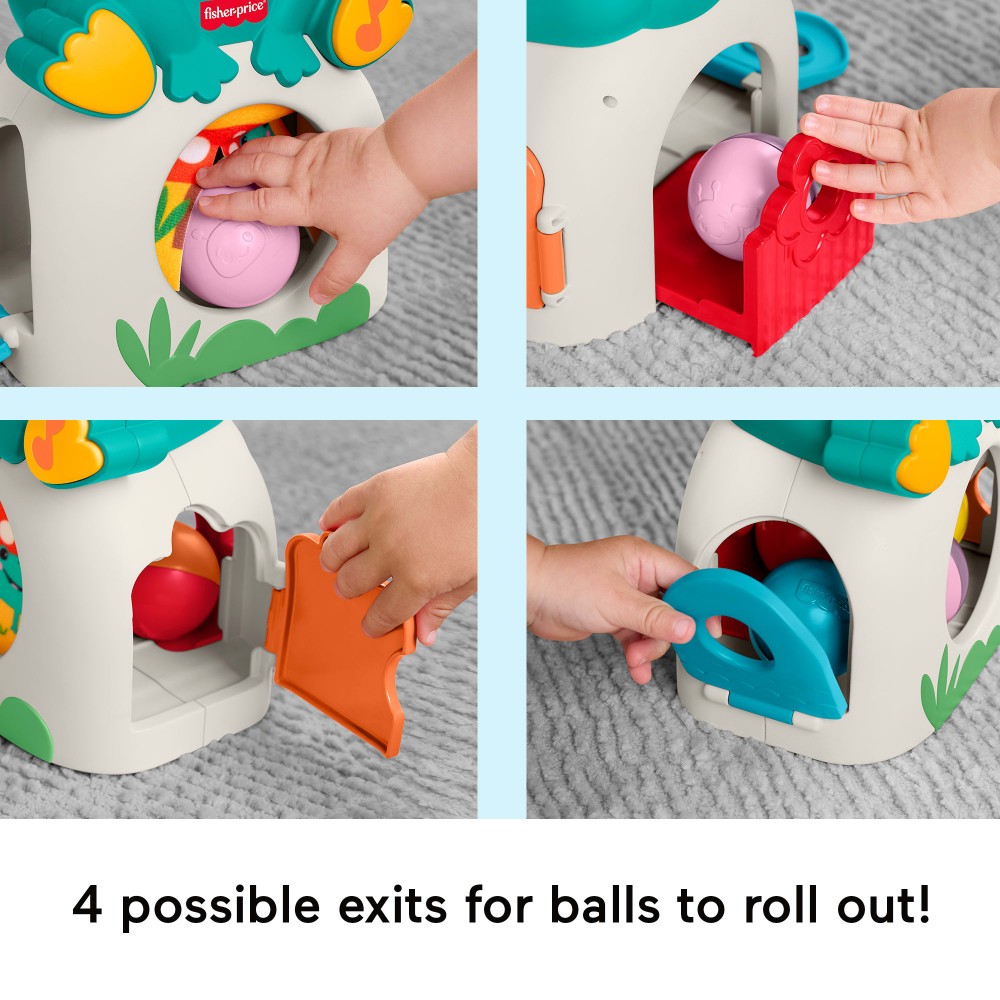 fisher-price

4 possible exits for balls to roll out!